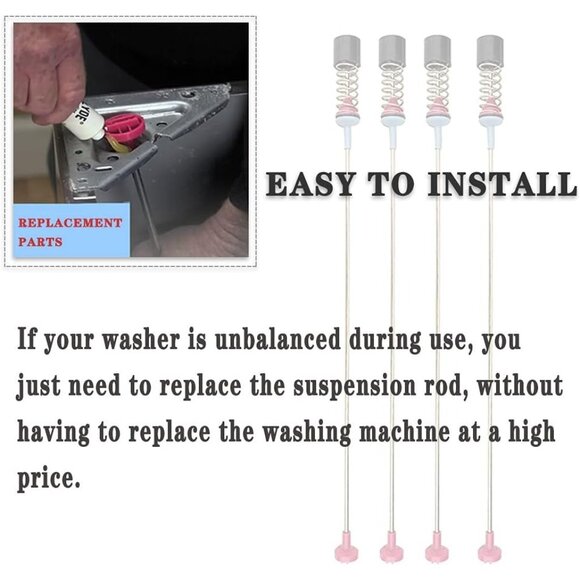 REPLACEMENT PARTS

EASY TO INSTALL

If your washer is unbalanced during use, you just need to replace the suspension rod, without having to replace the washing machine at a high price.